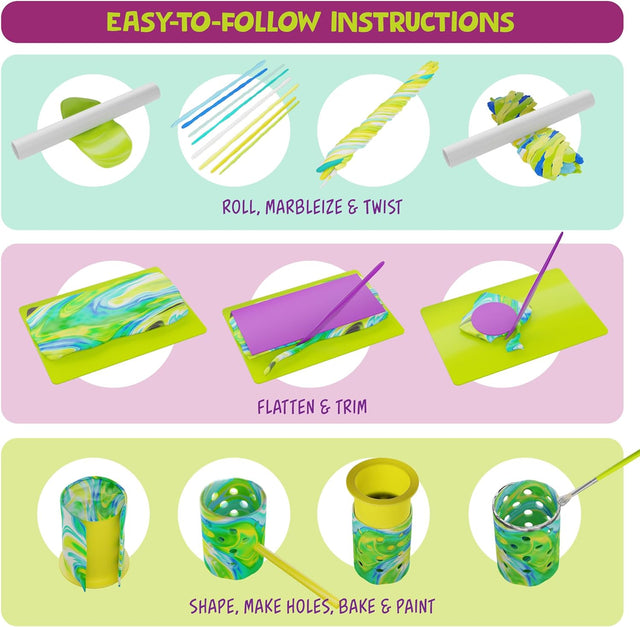 EASY-TO-FOLLOW INSTRUCTIONS

ROLL, MARBLEIZE & TWIST

FLATTEN & TRIM

SHAPE, MAKE HOLES, BAKE & PAINT