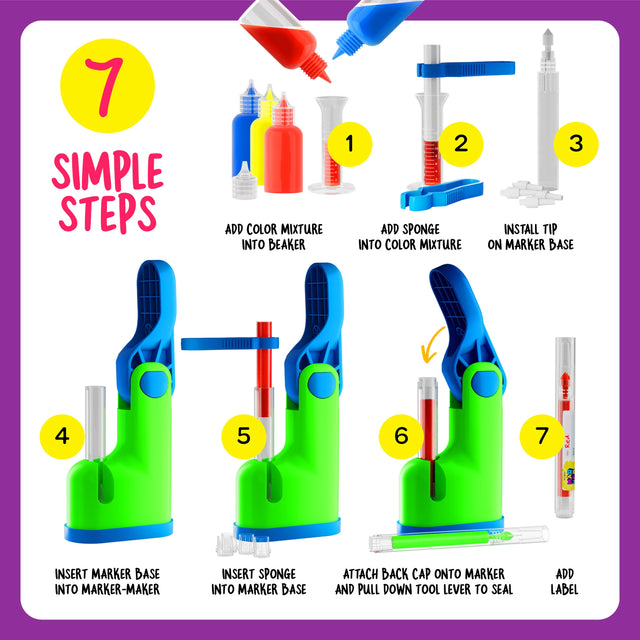 7

SIMPLE STEPS

1
ADD COLOR MIXTURE INTO BEAKER

2
ADD SPONGE INTO COLOR MIXTURE

3
INSTALL TIP ON MARKER BASE

4
INSERT MARKER BASE INTO MARKER-MAKER

5
INSERT SPONGE INTO MARKER BASE

6
ATTACH BACK CAP ONTO MARKER AND PULL DOWN TOOL LEVER TO SEAL

7
ADD LABEL